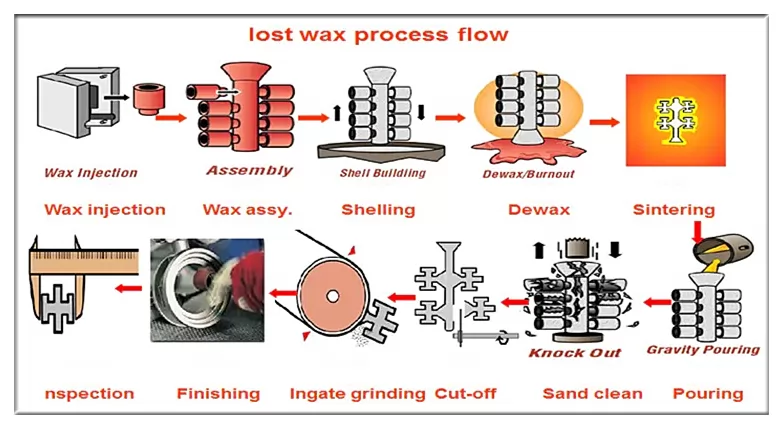 lost wax process flow

Wax Injection

Assembly

Shell Building

Dewax/Burnout

Wax injection

Wax assy.

Shelling

Dewax

Sintering

Knock Out

Gravity Pouring

nspection

Finishing

Ingate grinding

Cut-off

Sand clean

Pouring